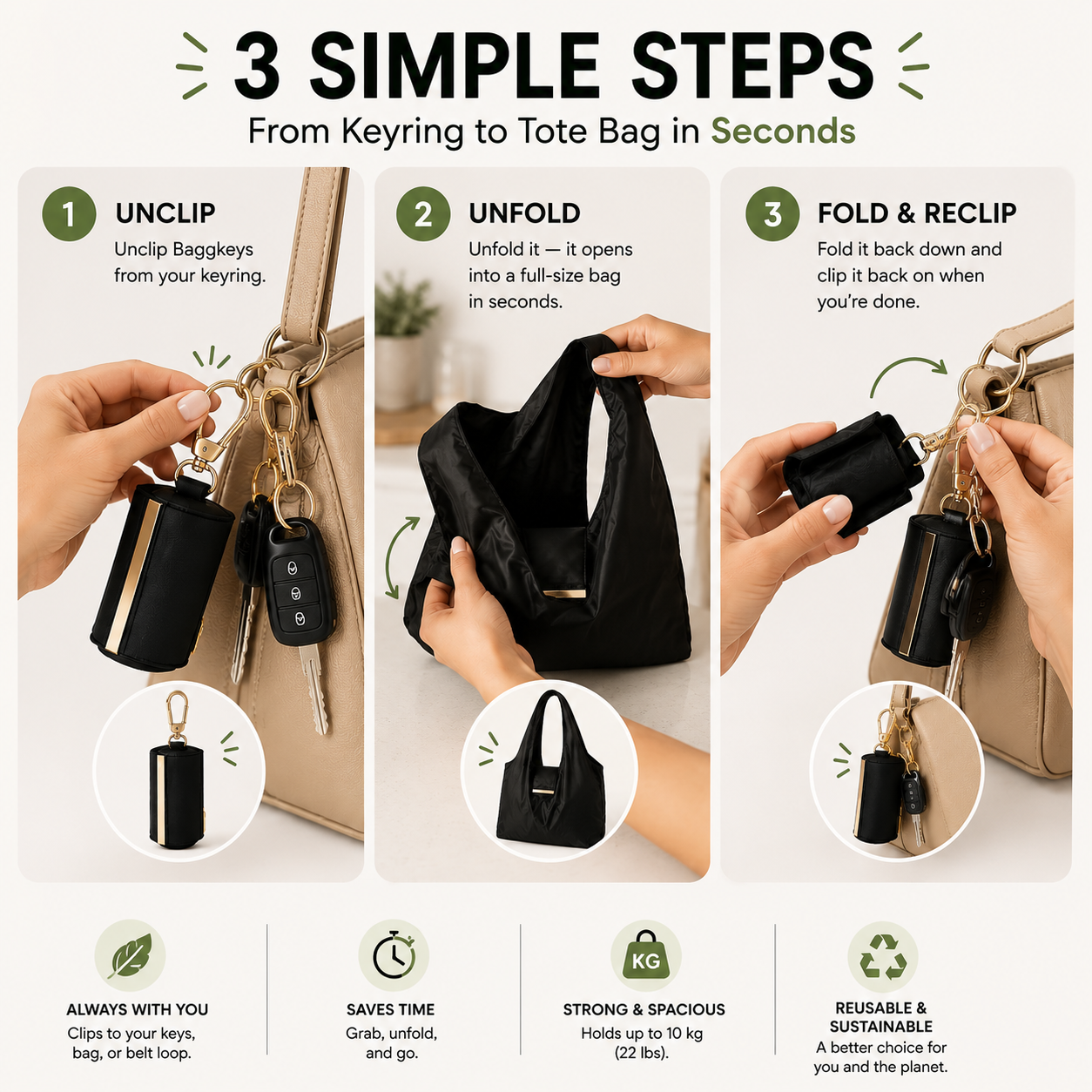 3 SIMPLE STEPS

From Keyring to Tote Bag in Seconds

1 UNCLIP

Unclip Baggkeys from your keyring.

2 UNFOLD

Unfold it — it opens into a full-size bag in seconds.

3 FOLD & RECLIP

Fold it back down and clip it back on when you're done.

ALWAYS WITH YOU

Clips to your keys, bag, or belt loop.

SAVES TIME

Grab, unfold, and go.

KG

STRONG & SPACIOUS

Holds up to 10 kg (22 lbs).

REUSABLE & SUSTAINABLE

A better choice for you and the planet.