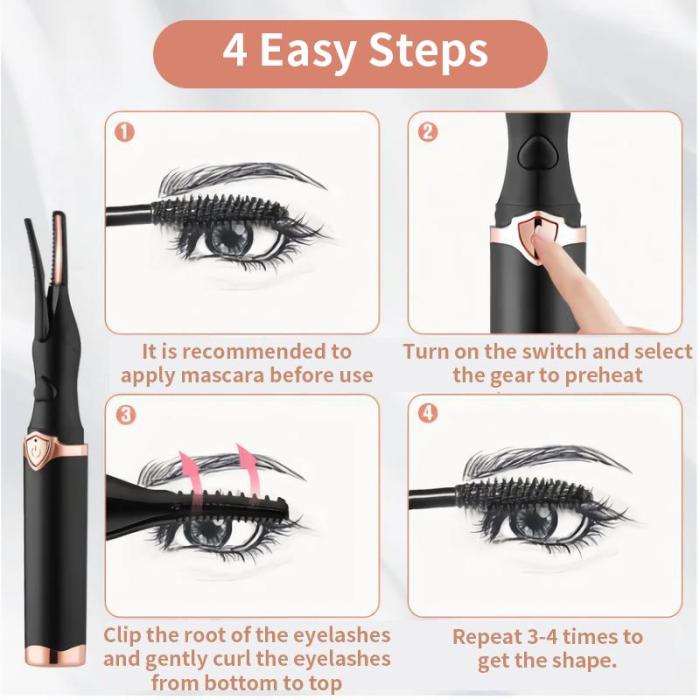 4 Easy Steps

1

It is recommended to apply mascara before use

2

Turn on the switch and select the gear to preheat

3

Clip the root of the eyelashes and gently curl the eyelashes from bottom to top

4

Repeat 3-4 times to get the shape.